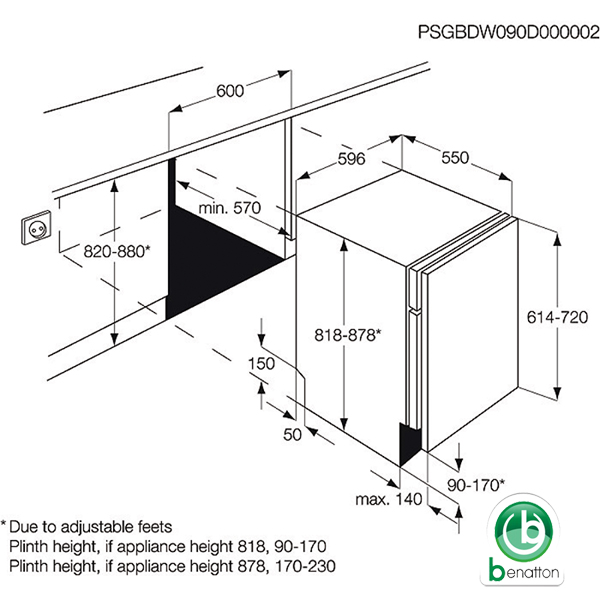 PSGBDW090D000002

600

596

550

min. 570

820-880*

818-878*

614-720

150

50

90-170*

max. 140

* Due to adjustable feets
Plinth height, if appliance height 818, 90-170
Plinth height, if appliance height 878, 170-230

b

benatton